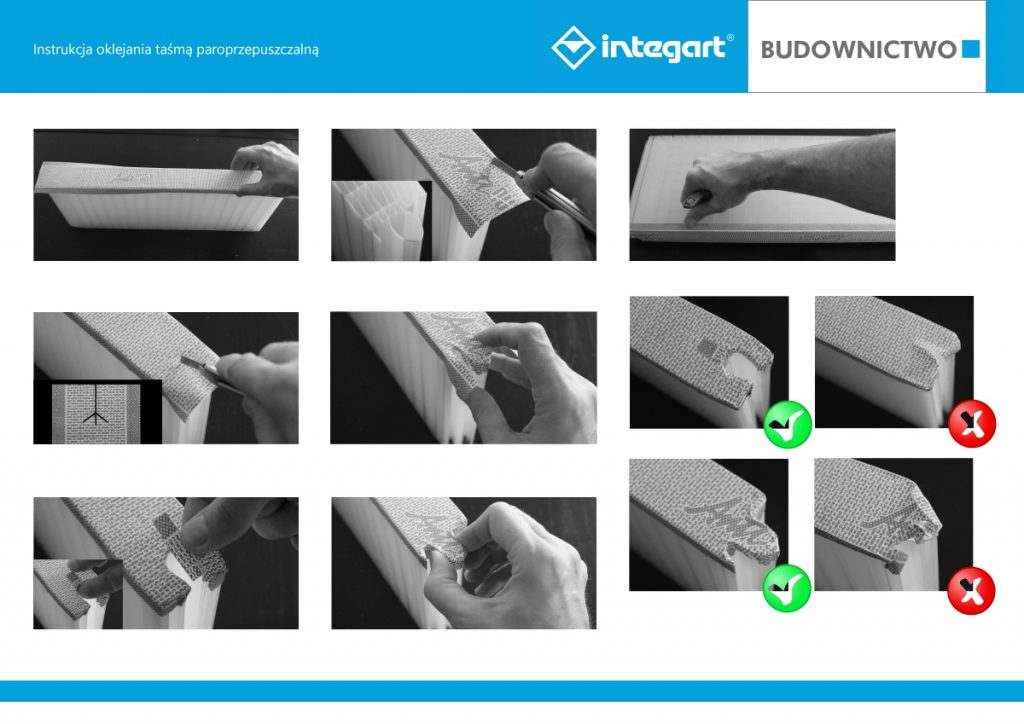 Instrukcja oklejania taśmą paroprzepuszczalną

integart®

BUDOWNICTWO